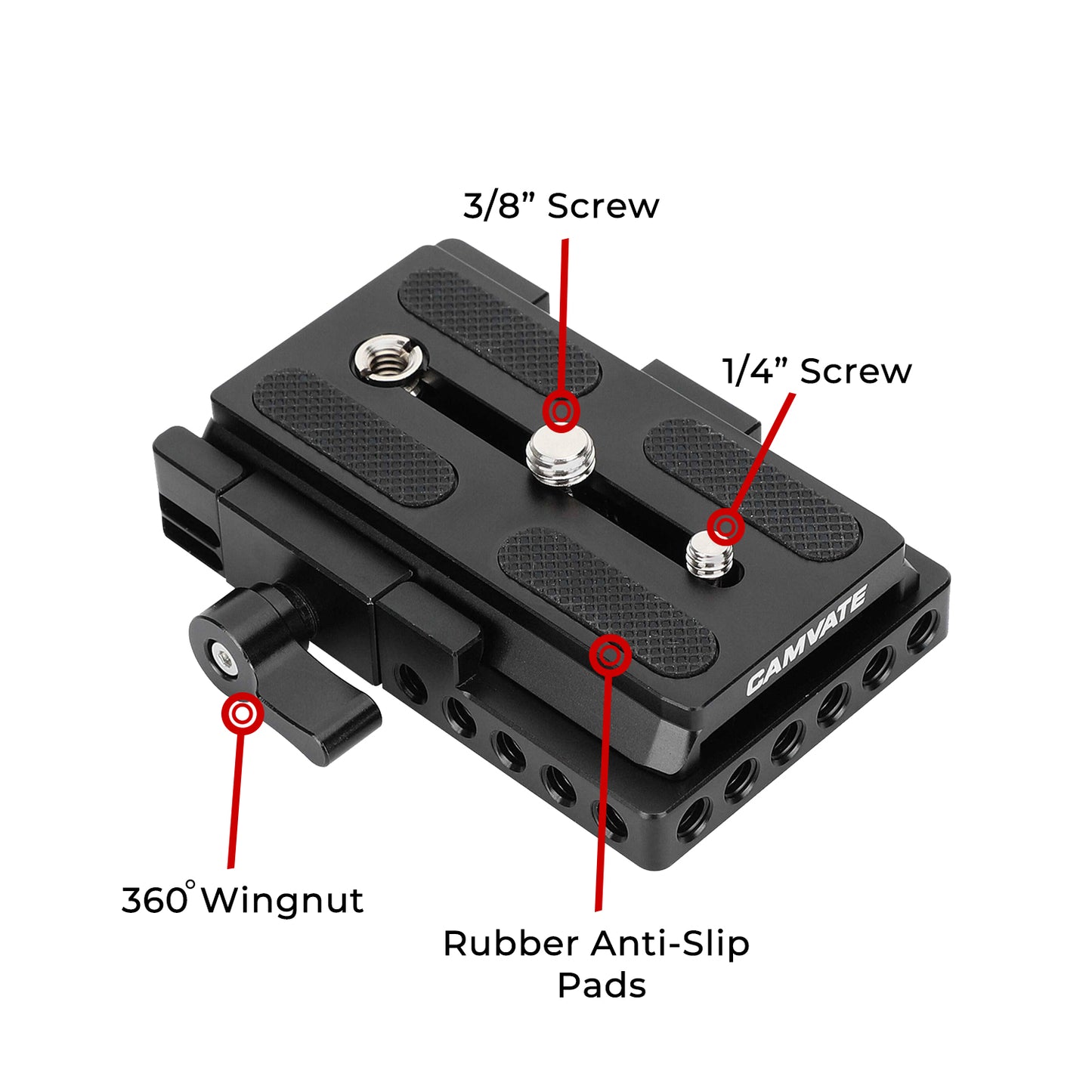 3/8” Screw

1/4” Screw

CAMVATE

360° Wingnut

Rubber Anti-Slip Pads